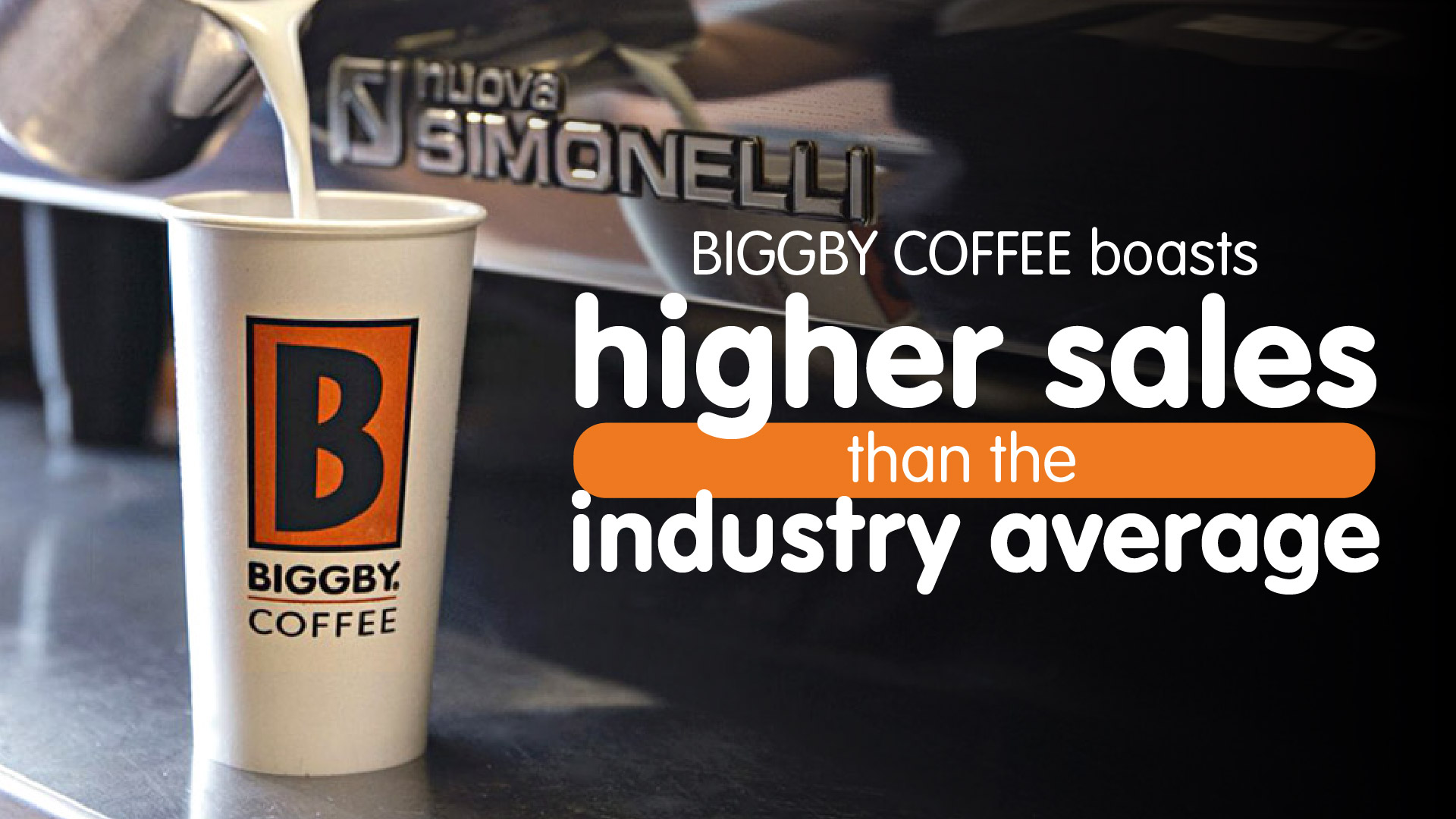 nuova SIMONELLI

B
BIGGBY.
COFFEE

BIGGBY COFFEE boasts
higher sales
than the
industry average